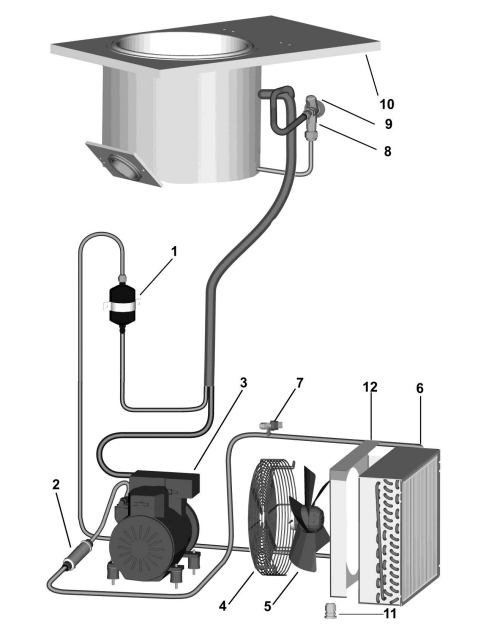 10
9
8
1
3
7
12
6
2
4
5
11